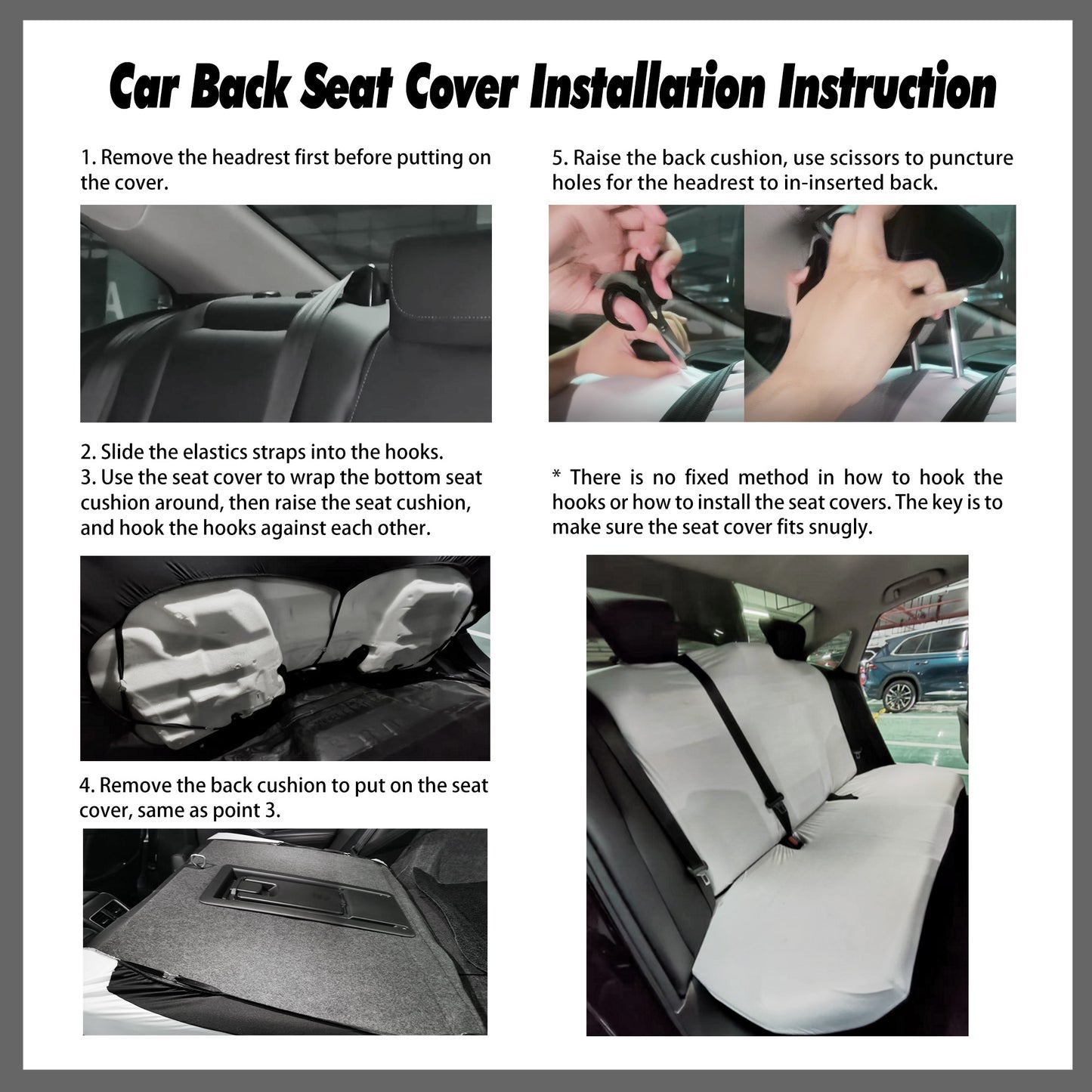 Car Back Seat Cover Installation Instruction

1. Remove the headrest first before putting on the cover.

2. Slide the elastics straps into the hooks.
3. Use the seat cover to wrap the bottom seat cushion around, then raise the seat cushion, and hook the hooks against each other.

4. Remove the back cushion to put on the seat cover, same as point 3.

5. Raise the back cushion, use scissors to puncture holes for the headrest to in-inserted back.

* There is no fixed method in how to hook the hooks or how to install the seat covers. The key is to make sure the seat cover fits snugly.