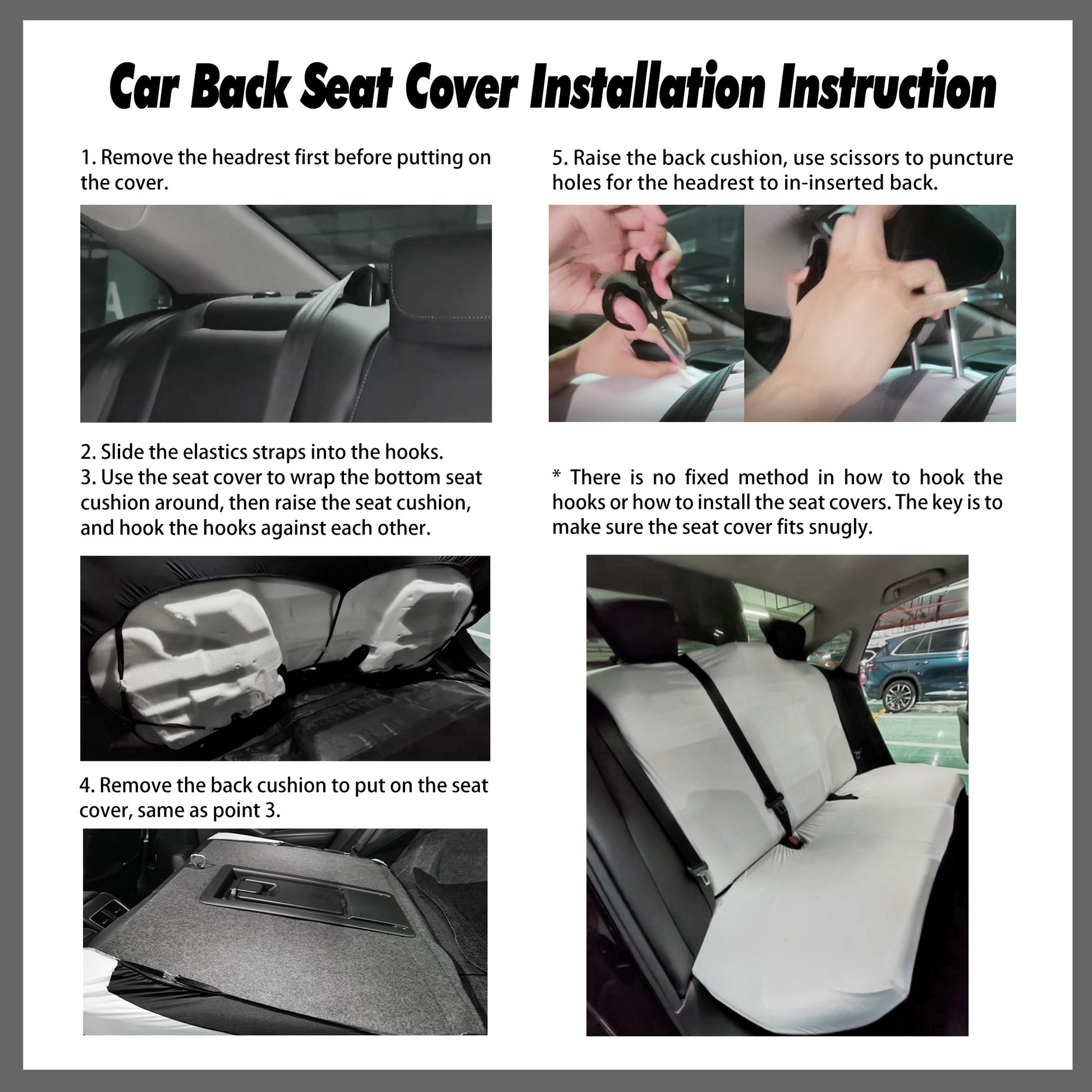 Car Back Seat Cover Installation Instruction

1. Remove the headrest first before putting on the cover.

2. Slide the elastics straps into the hooks.
3. Use the seat cover to wrap the bottom seat cushion around, then raise the seat cushion, and hook the hooks against each other.

4. Remove the back cushion to put on the seat cover, same as point 3.

5. Raise the back cushion, use scissors to puncture holes for the headrest to in-inserted back.

* There is no fixed method in how to hook the hooks or how to install the seat covers. The key is to make sure the seat cover fits snugly.